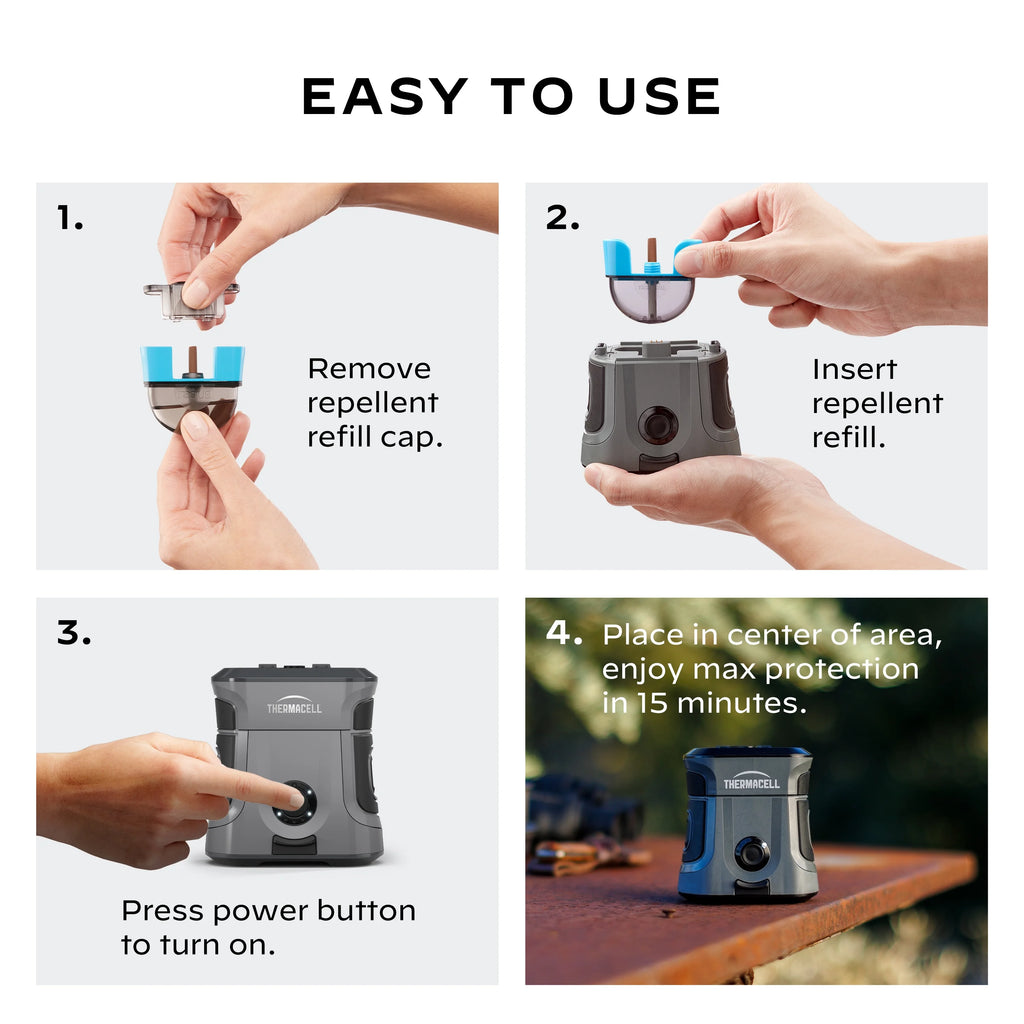 EASY TO USE

1.

Remove repellent refill cap.

2.

Insert repellent refill.

3.

THERMACELL

Press power button to turn on.

4. Place in center of area, enjoy max protection in 15 minutes.

THERMACELL