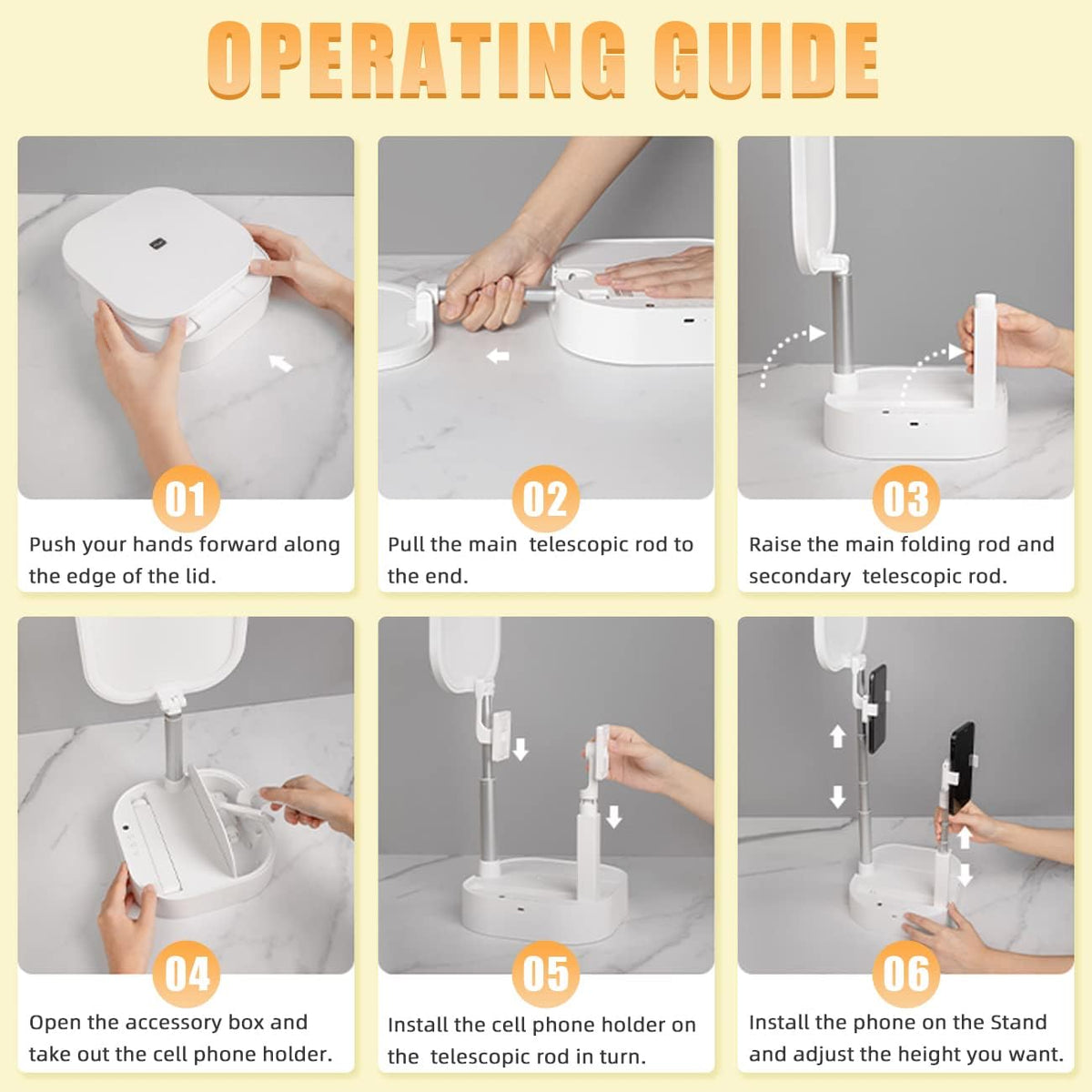 OPERATING GUIDE

01
Push your hands forward along the edge of the lid.

02
Pull the main telescopic rod to the end.

03
Raise the main folding rod and secondary telescopic rod.

04
Open the accessory box and take out the cell phone holder.

05
Install the cell phone holder on the telescopic rod in turn.

06
Install the phone on the Stand and adjust the height you want.